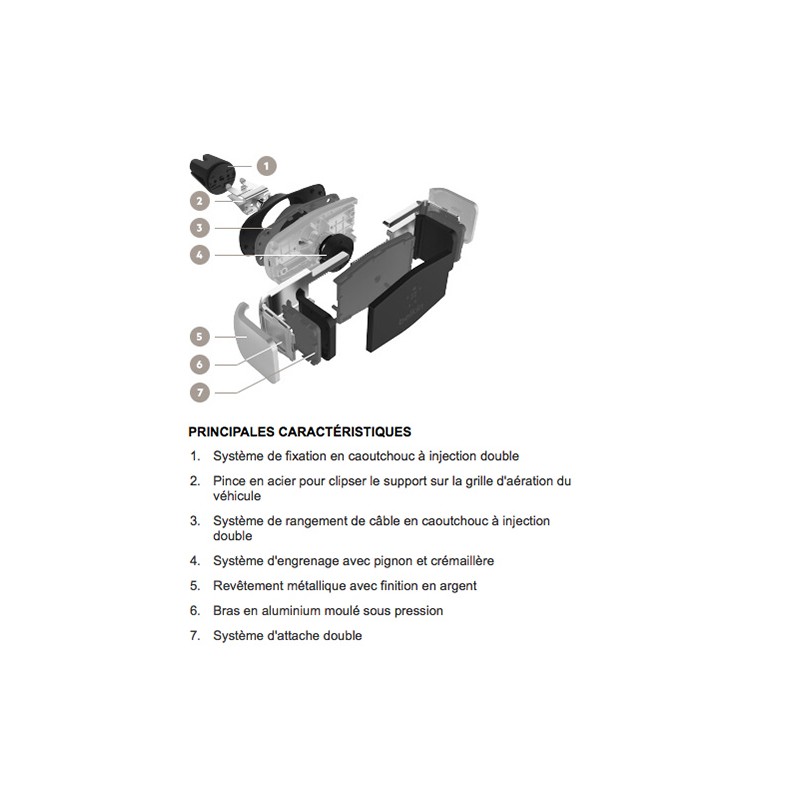 1
2
3
4
5
6
7

PRINCIPALES CARACTÉRISTIQUES

1. Système de fixation en caoutchouc à injection double
2. Pince en acier pour clipser le support sur la grille d'aération du véhicule
3. Système de rangement de câble en caoutchouc à injection double
4. Système d'engrenage avec pignon et crémaillère
5. Revêtement métallique avec finition en argent
6. Bras en aluminium moulé sous pression
7. Système d'attache double